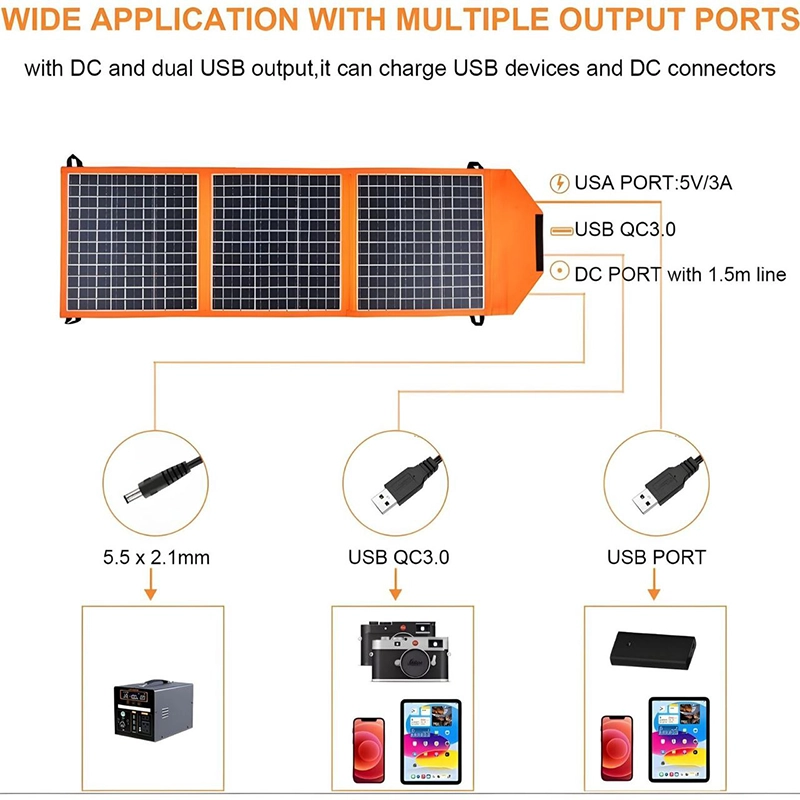 WIDE APPLICATION WITH MULTIPLE OUTPUT PORTS

with DC and dual USB output,it can charge USB devices and DC connectors

USA PORT:5V/3A

USB QC3.0

DC PORT with 1.5m line

5.5 x 2.1mm

USB QC3.0

USB PORT